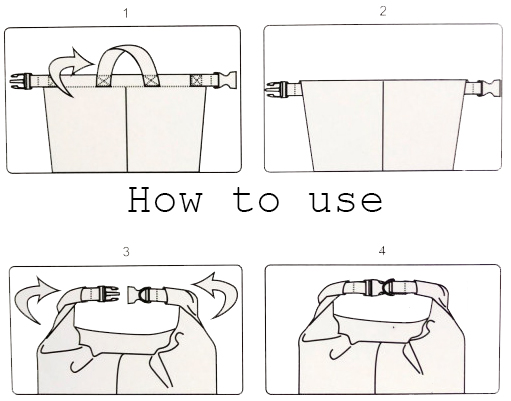 1

2

How to use

3

4